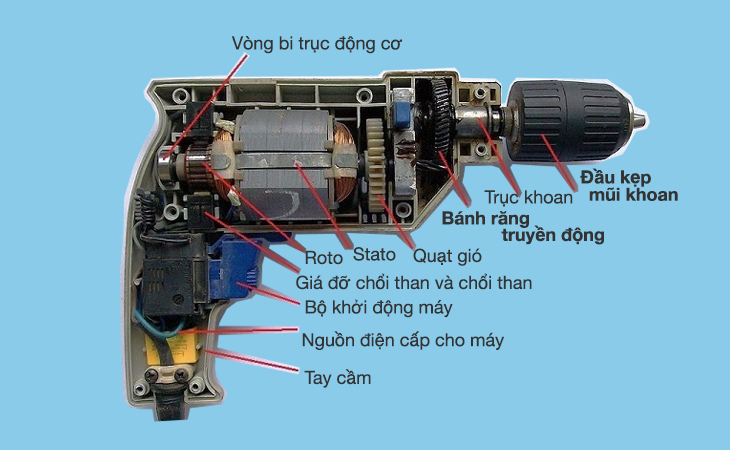 Vòng bi trục động cơ

Đầu kẹp mũi khoan

Trục khoan

Bánh răng truyền động

Roto

Stato

Quạt gió

Giá đỡ chổi than và chổi than

Bộ khởi động máy

Nguồn điện cấp cho máy

Tay cầm